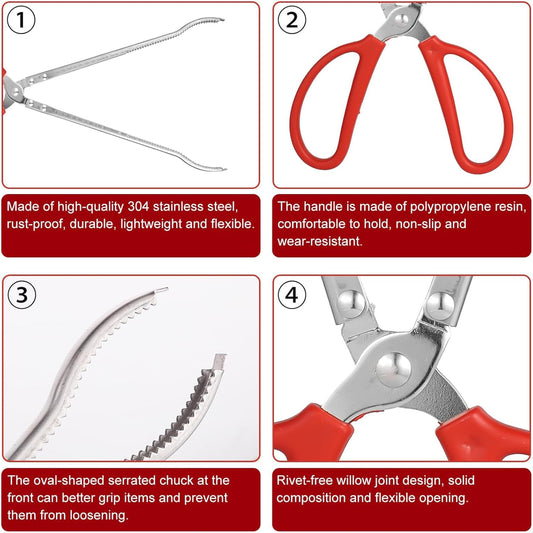 1

Made of high-quality 304 stainless steel, rust-proof, durable, lightweight and flexible.

2

The handle is made of polypropylene resin, comfortable to hold, non-slip and wear-resistant.

3

The oval-shaped serrated chuck at the front can better grip items and prevent them from loosening.

4

Rivet-free willow joint design, solid composition and flexible opening.